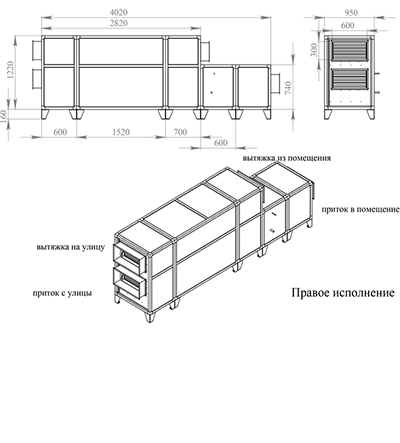 4020
2820
950
600
300
1220
740
160
600
1520
700
600

вытяжка из помещения

приток в помещение

вытяжка на улицу

приток с улицы

Правое исполнение